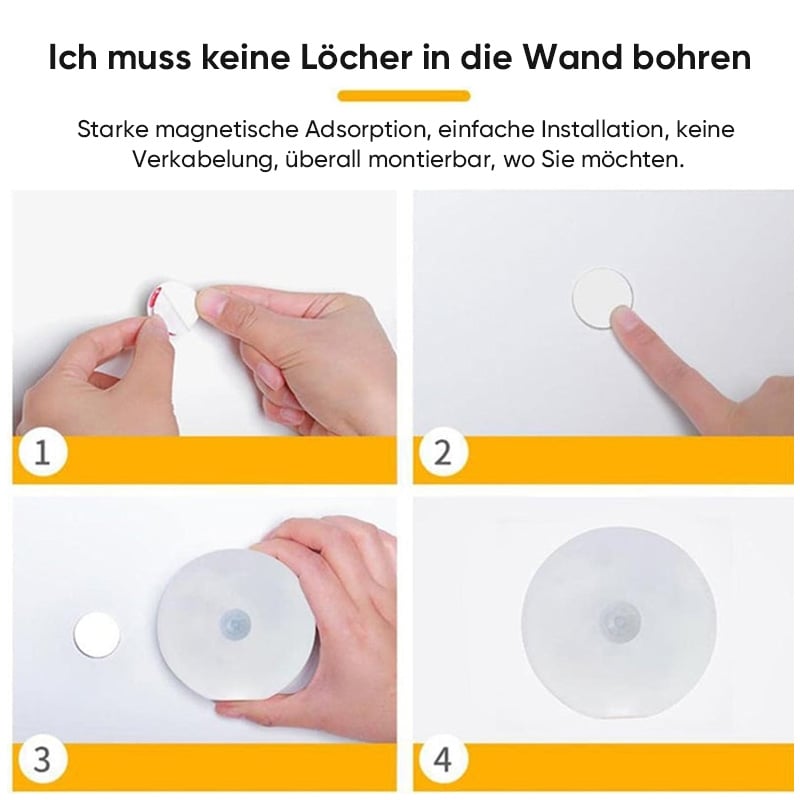 Ich muss keine Löcher in die Wand bohren

Starke magnetische Adsorption, einfache Installation, keine Verkabelung, überall montierbar, wo Sie möchten.

1

2

3

4