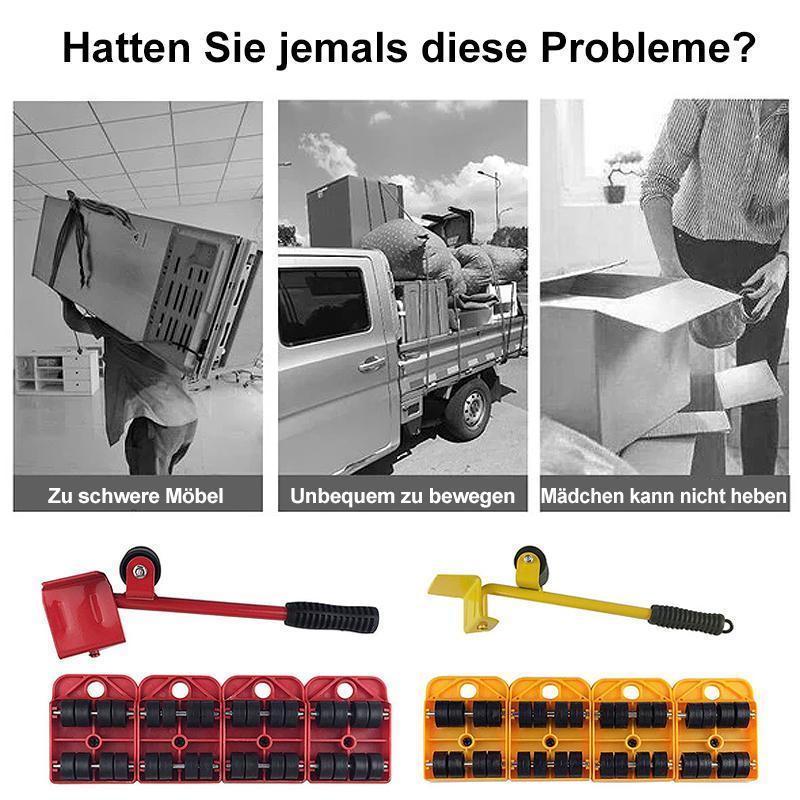 Hatten Sie jemals diese Probleme?

Zu schwere Möbel

Unbequem zu bewegen

Mädchen kann nicht heben