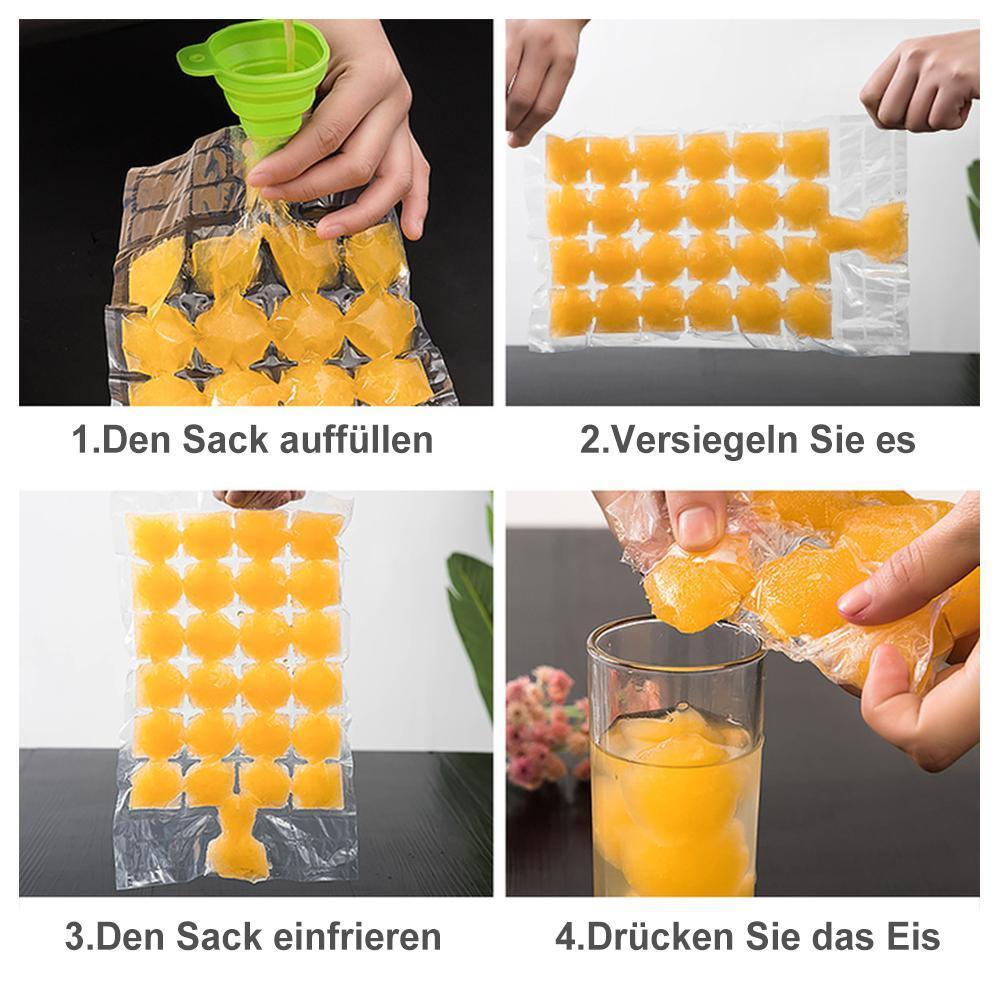 1.Den Sack auffüllen

2.Versiegeln Sie es

3.Den Sack einfrieren

4.Drücken Sie das Eis