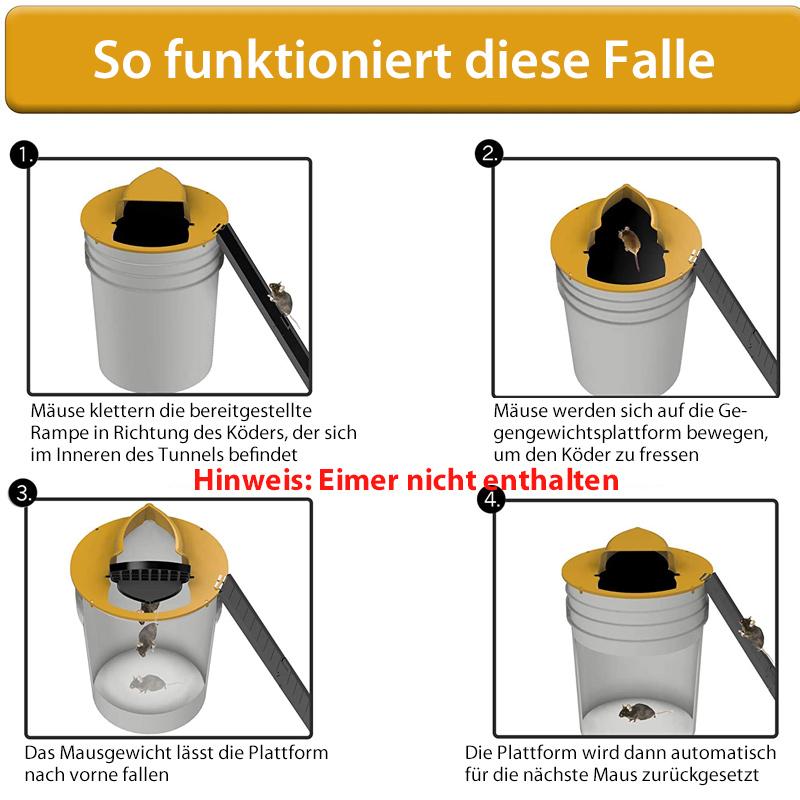 So funktioniert diese Falle

1.

Mäuse klettern die bereitgestellte Rampe in Richtung des Köders, der sich im Inneren des Tunnels befindet

2.

Mäuse werden sich auf die Gegengewichtsplattform bewegen, um den Köder zu fressen

Hinweis: Eimer nicht enthalten

3.

Das Mausgewicht lässt die Plattform nach vorne fallen

4.

Die Plattform wird dann automatisch für die nächste Maus zurückgesetzt