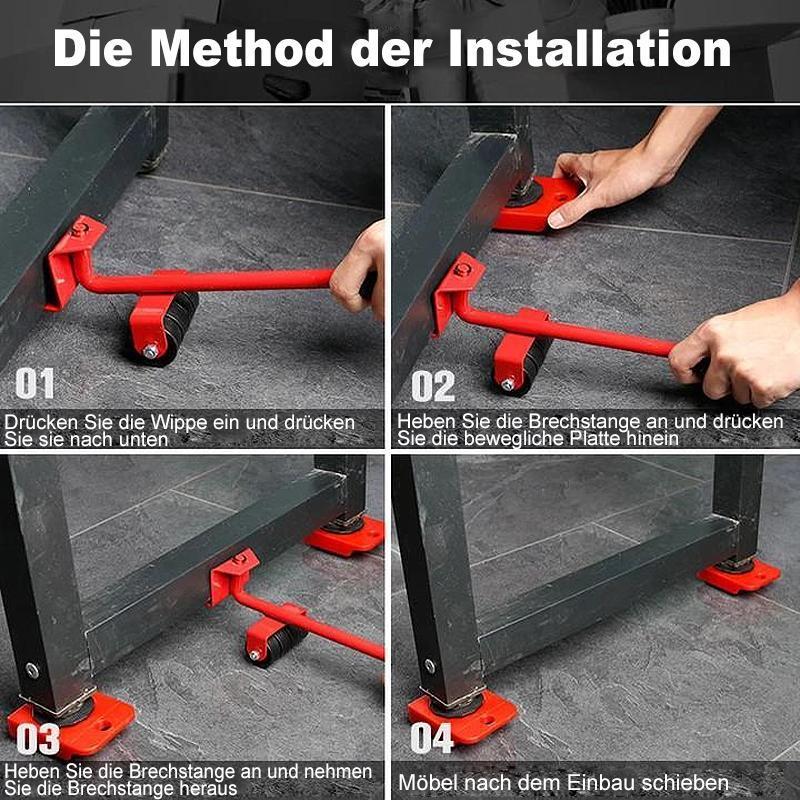 Die Method der Installation

01

Drücken Sie die Wippe ein und drücken Sie sie nach unten

02

Heben Sie die Brechstange an und drücken Sie die bewegliche Platte hinein

03

Heben Sie die Brechstange an und nehmen Sie die Brechstange heraus

04

Möbel nach dem Einbau schieben